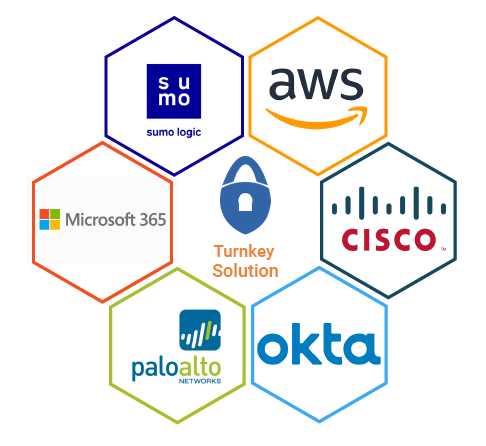 su
mo
sumo logic

aws

Microsoft 365

Turnkey Solution

CISCO

paloalto
NETWORKS

okta